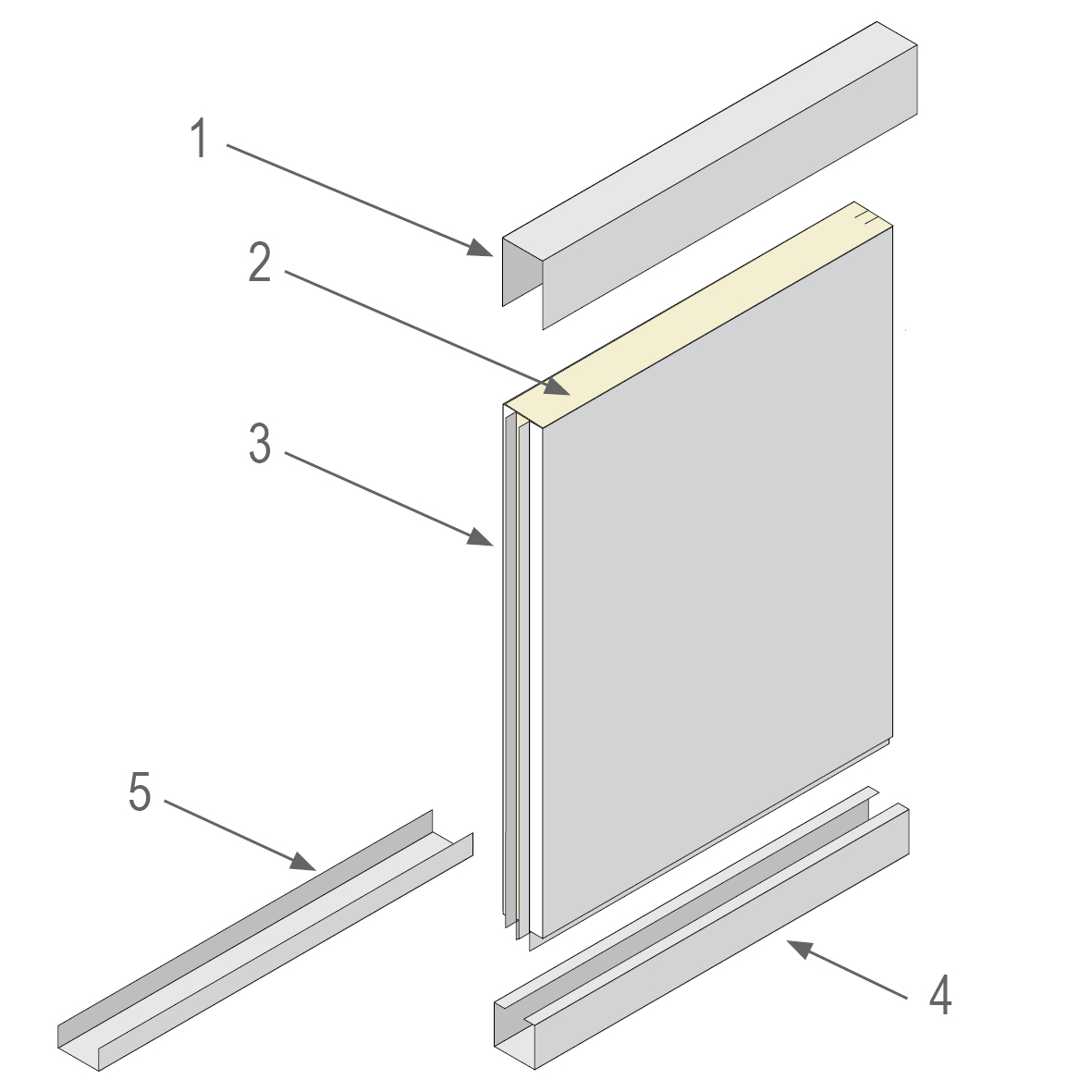 1
2
3
5
4