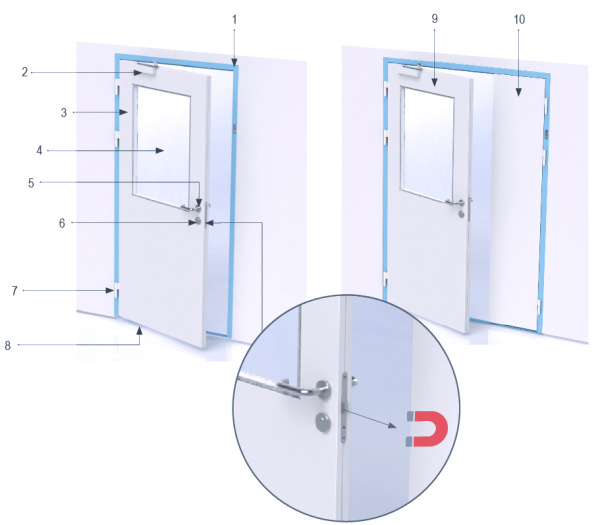 1
2
3
4
5
6
7
8
9
10